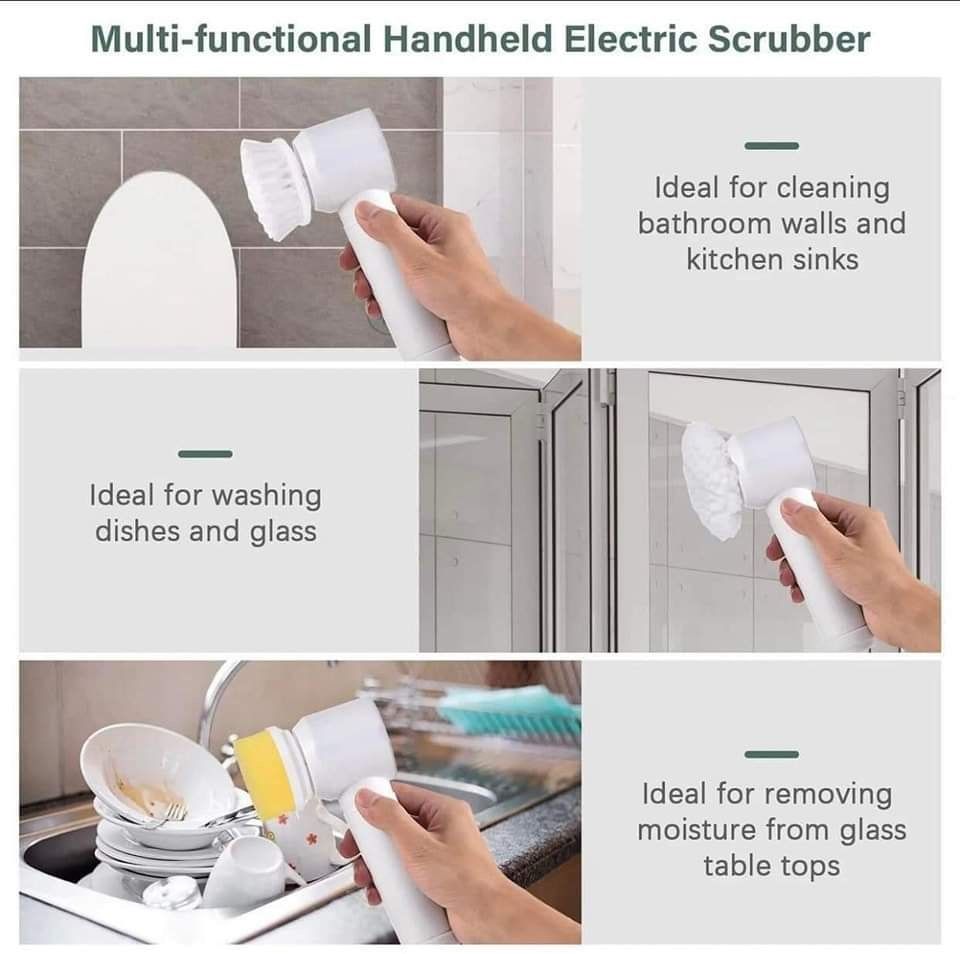 Multi-functional Handheld Electric Scrubber

Ideal for cleaning bathroom walls and kitchen sinks

Ideal for washing dishes and glass

Ideal for removing moisture from glass table tops